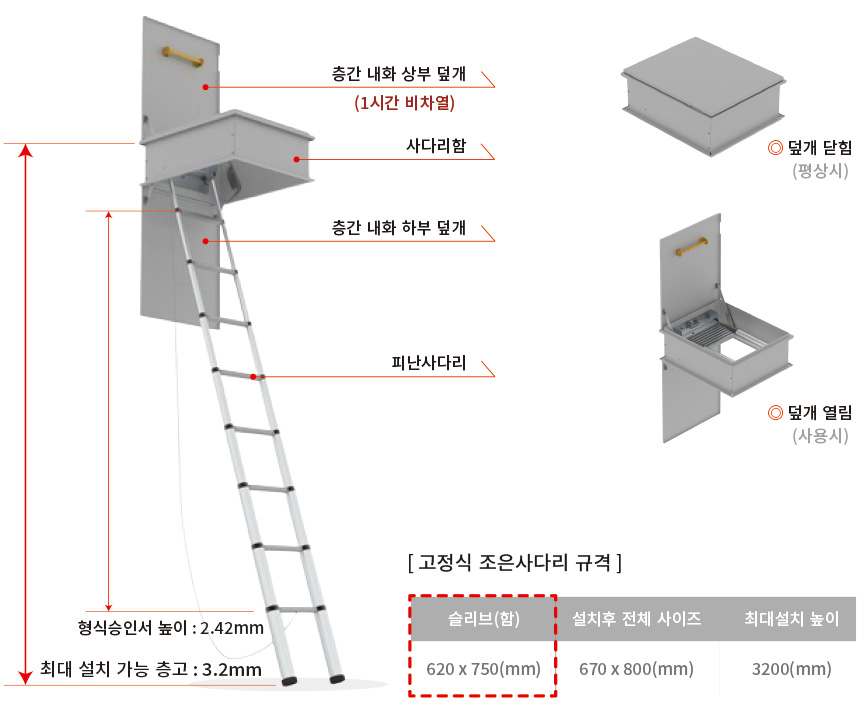 층간 내화 상부 덮개
(1시간 비차열)

사다리함

층간 내화 하부 덮개

피난사다리

형식승인서 높이 : 2.42mm

최대 설치 가능 층고 : 3.2mm

◎ 덮개 닫힘
(평상시)

◎ 덮개 열림
(사용시)

[ 고정식 조은사다리 규격 ]

| 슬리브(함) | 설치후 전체 사이즈 | 최대설치 높이 |
|---|---|---|
| 620 x 750(mm) | 670 x 800(mm) | 3200(mm) |